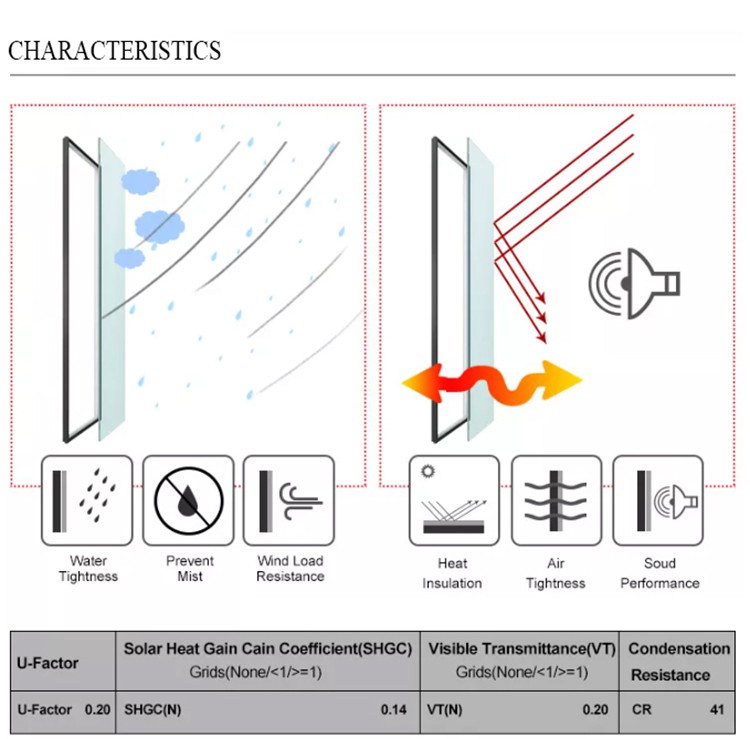 CHARACTERISTICS

Water Tightness

Prevent Mist

Wind Load Resistance

Heat Insulation

Air Tightness

Soud Performance

| U-Factor | Solar Heat Gain Cain Coefficient(SHGC) Grids(None/<1/>=1) | Visible Transmittance(VT) Grids(None/<1/>=1) | Condensation Resistance |
|---|---|---|---|
| U-Factor 0.20 | SHGC(N) 0.14 | VT(N) 0.20 | CR 41 |